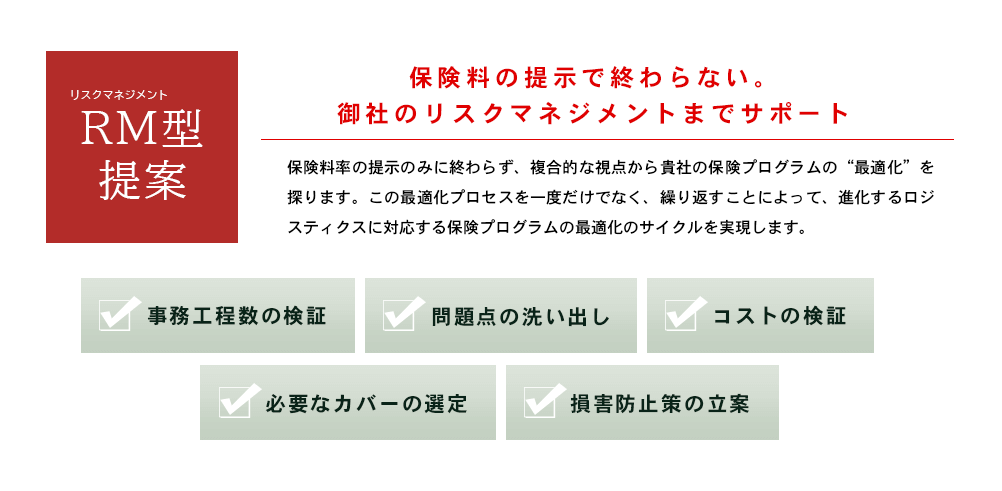 リスクマネジメント
RM型
提案

保険料の提示で終わらない。
御社のリスクマネジメントまでサポート

保険料率の提示のみに終わらず、複合的な視点から貴社の保険プログラムの“最適化”を探ります。この最適化プロセスを一度だけでなく、繰り返すことによって、進化するロジスティクスに対応する保険プログラムの最適化のサイクルを実現します。

☑ 事務工程数の検証

☑ 問題点の洗い出し

☑ コストの検証

☑ 必要なカバーの選定

☑ 損害防止策の立案